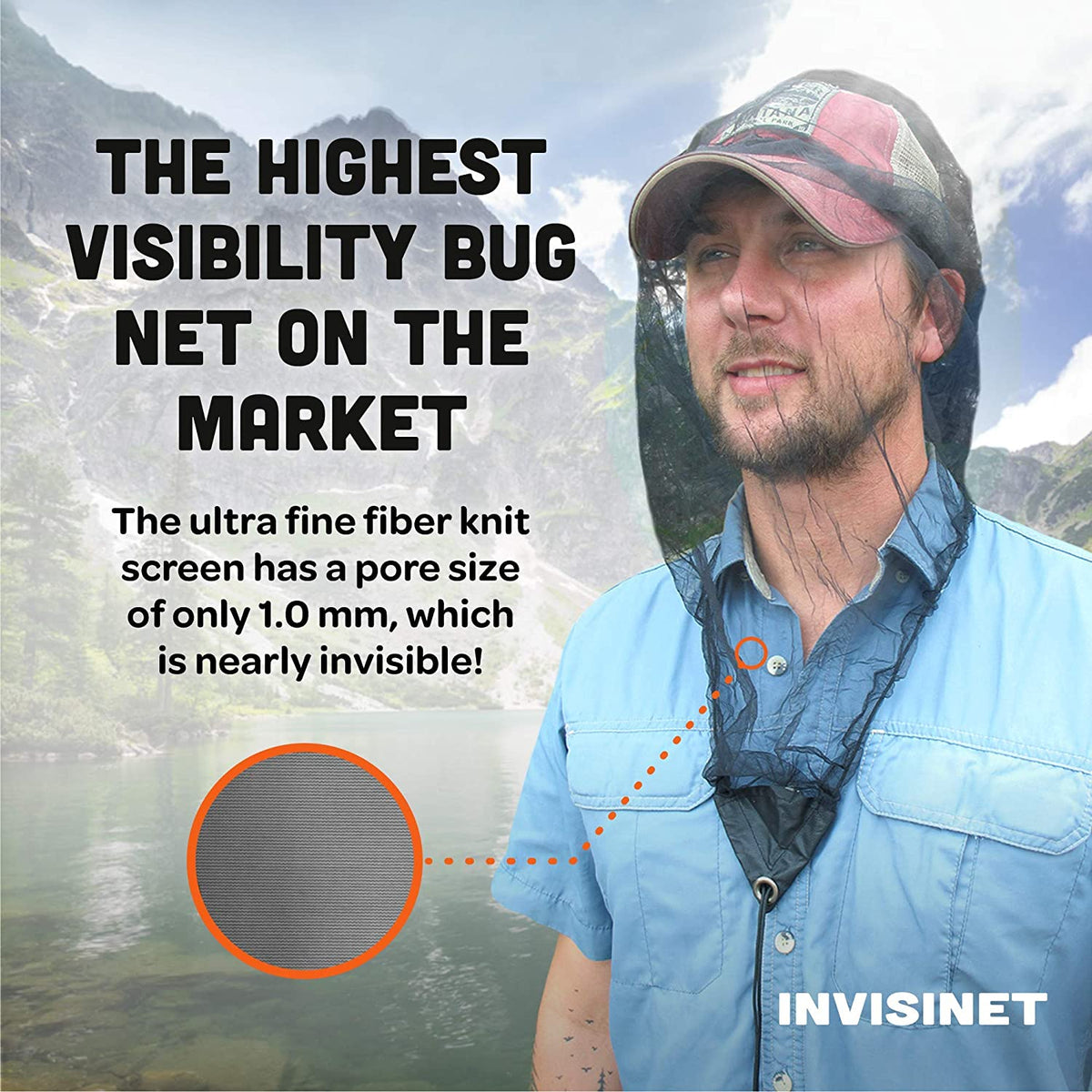 THE HIGHEST VISIBILITY BUG NET ON THE MARKET

The ultra fine fiber knit screen has a pore size of only 1.0 mm, which is nearly invisible!

INVISINET