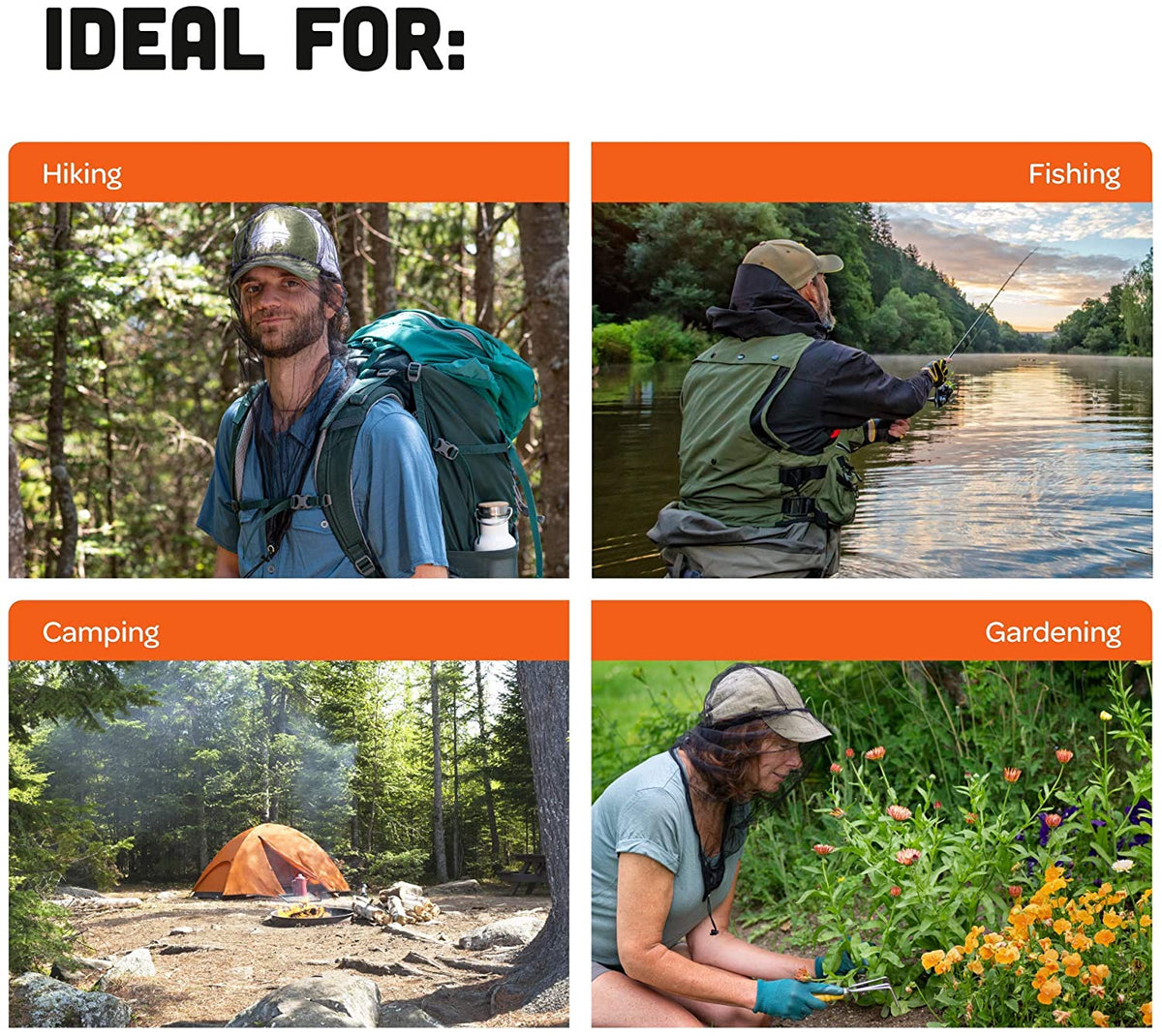 IDEAL FOR:

Hiking

Fishing

Camping

Gardening